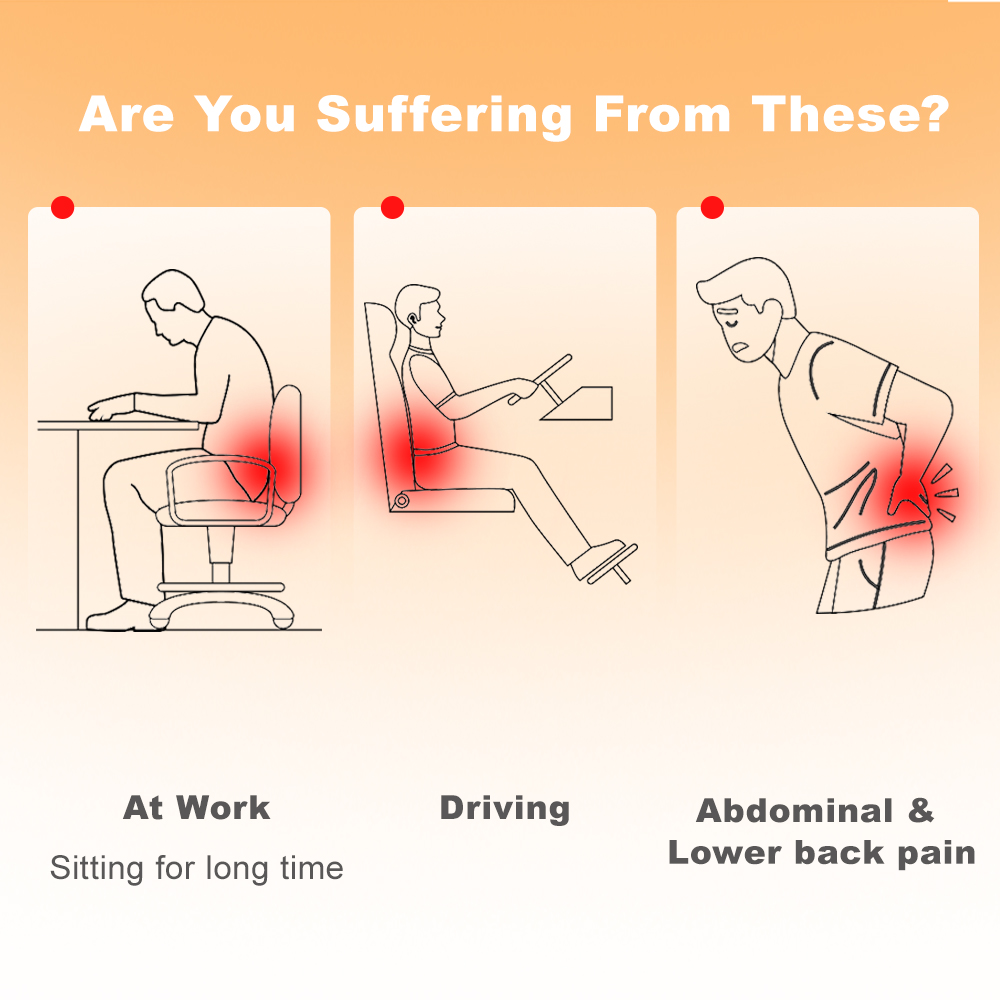 Are You Suffering From These?

At Work

Sitting for long time

Driving

Abdominal & Lower back pain